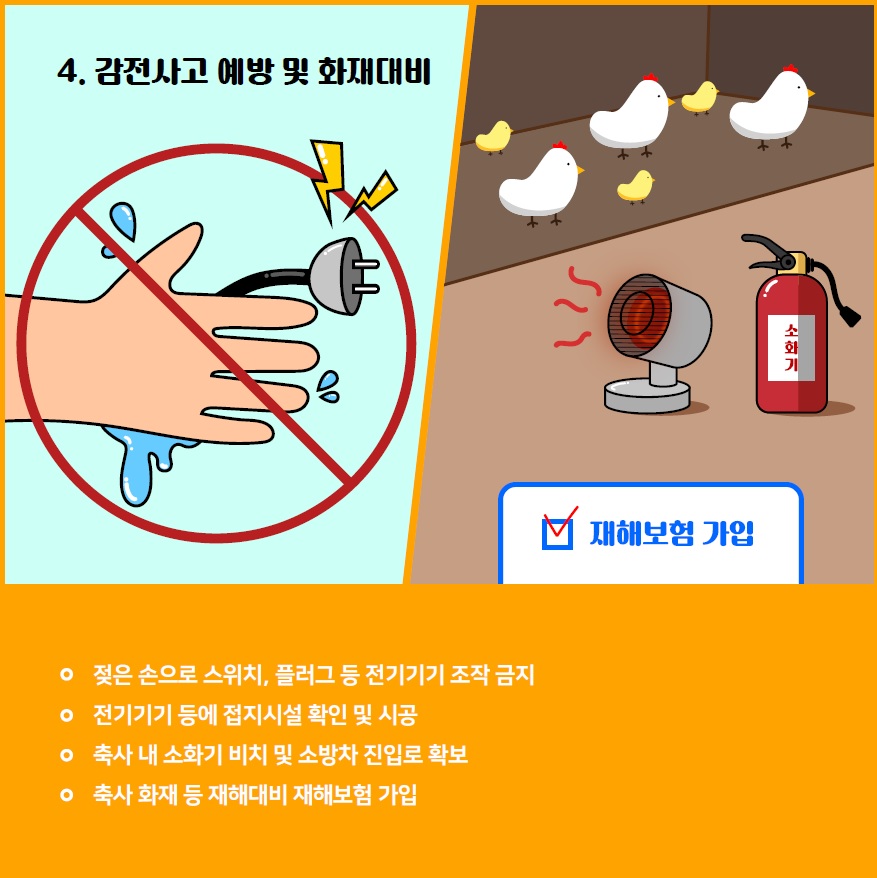 4. 감전사고 예방 및 화재대비

소화기

재해보험 가입

젖은 손으로 스위치, 플러그 등 전기기기 조작 금지
전기기기 등에 접지시설 확인 및 시공
축사 내 소화기 비치 및 소방차 진입로 확보
축사 화재 등 재해대비 재해보험 가입