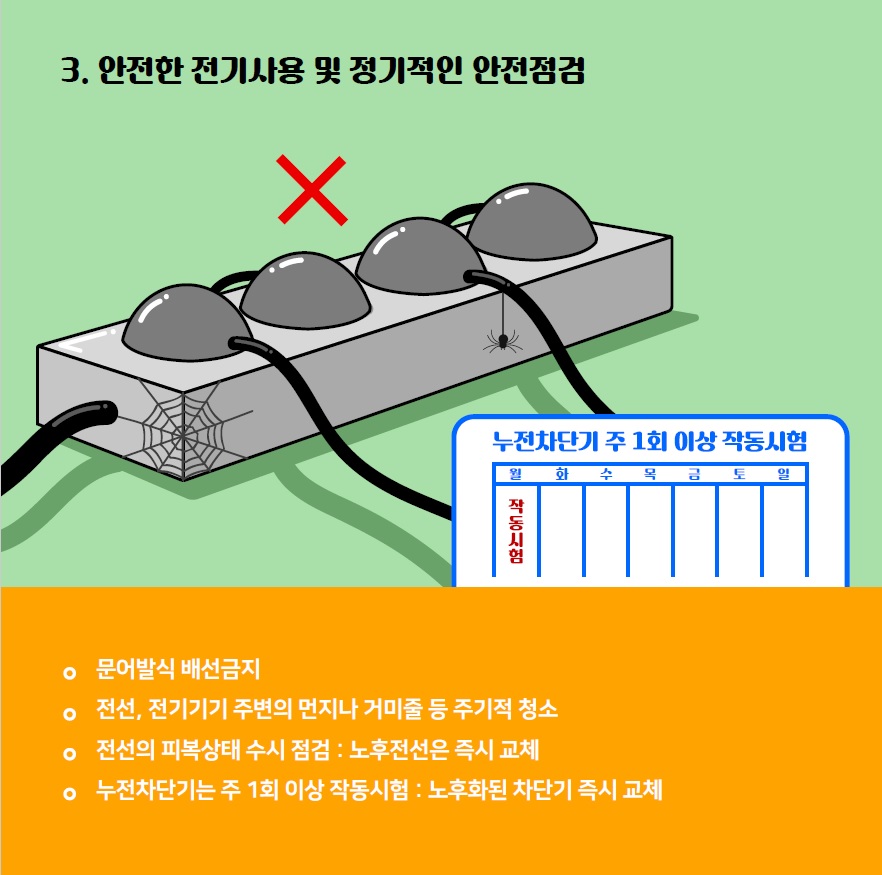 3. 안전한 전기사용 및 정기적인 안전점검

누전차단기 주 1회 이상 작동시험

| 월 | 화 | 수 | 목 | 금 | 토 | 일 |
|---|---|---|---|---|---|---|
| 작동시험 | | | | | | |

문어발식 배선금지

전선, 전기기기 주변의 먼지나 거미줄 등 주기적 청소

전선의 피복상태 수시 점검 : 노후전선은 즉시 교체

누전차단기는 주 1회 이상 작동시험 : 노후화된 차단기 즉시 교체